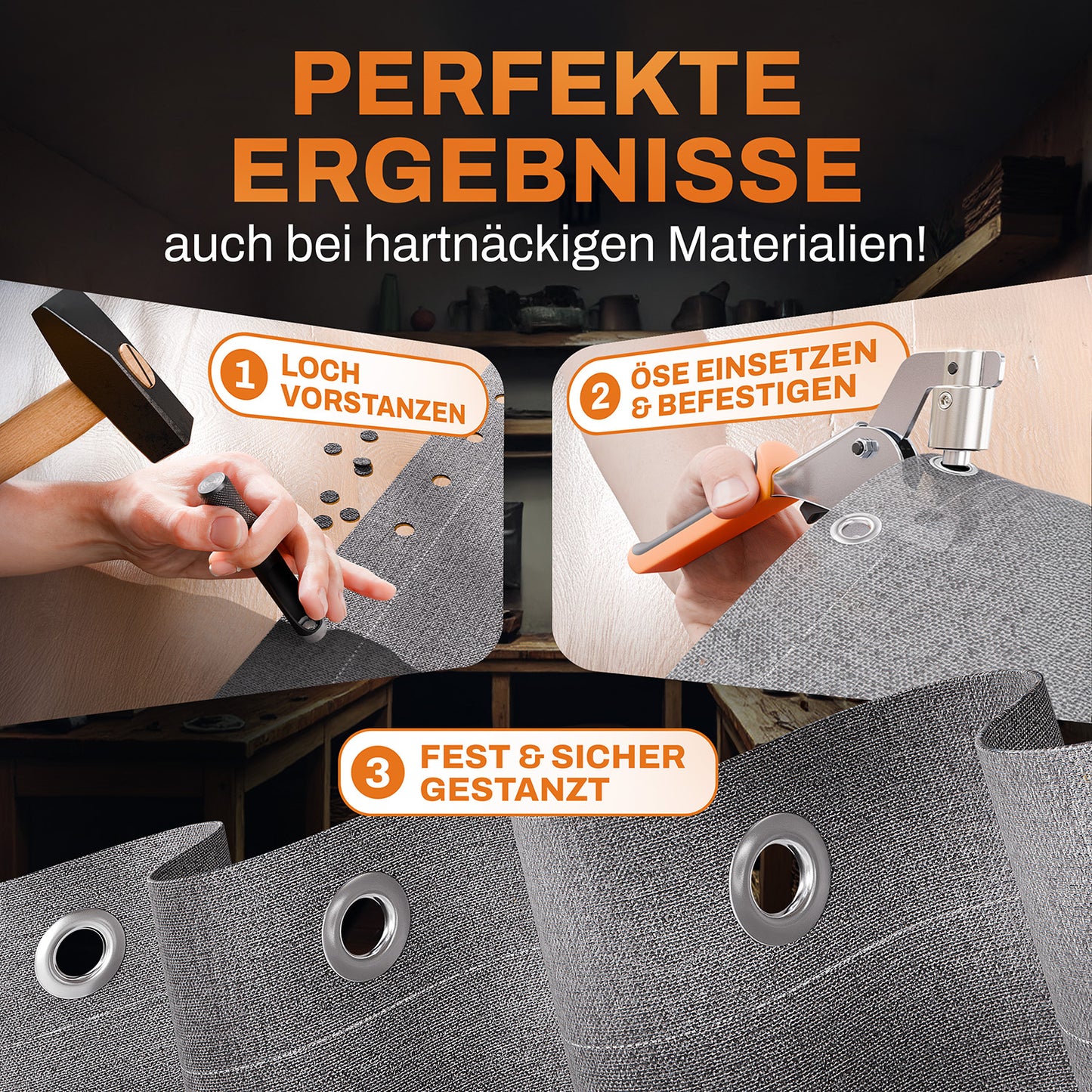 PERFEKTE ERGEBNISSE
auch bei hartnäckigen Materialien!

1 LOCH VORSTANZEN

2 ÖSE EINSETZEN & BEFESTIGEN

3 FEST & SICHER GESTANZT